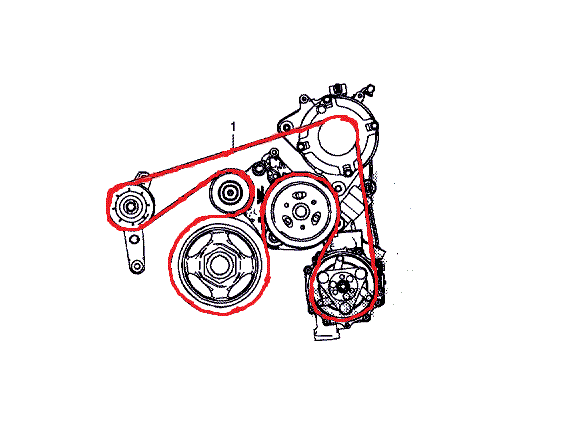 1