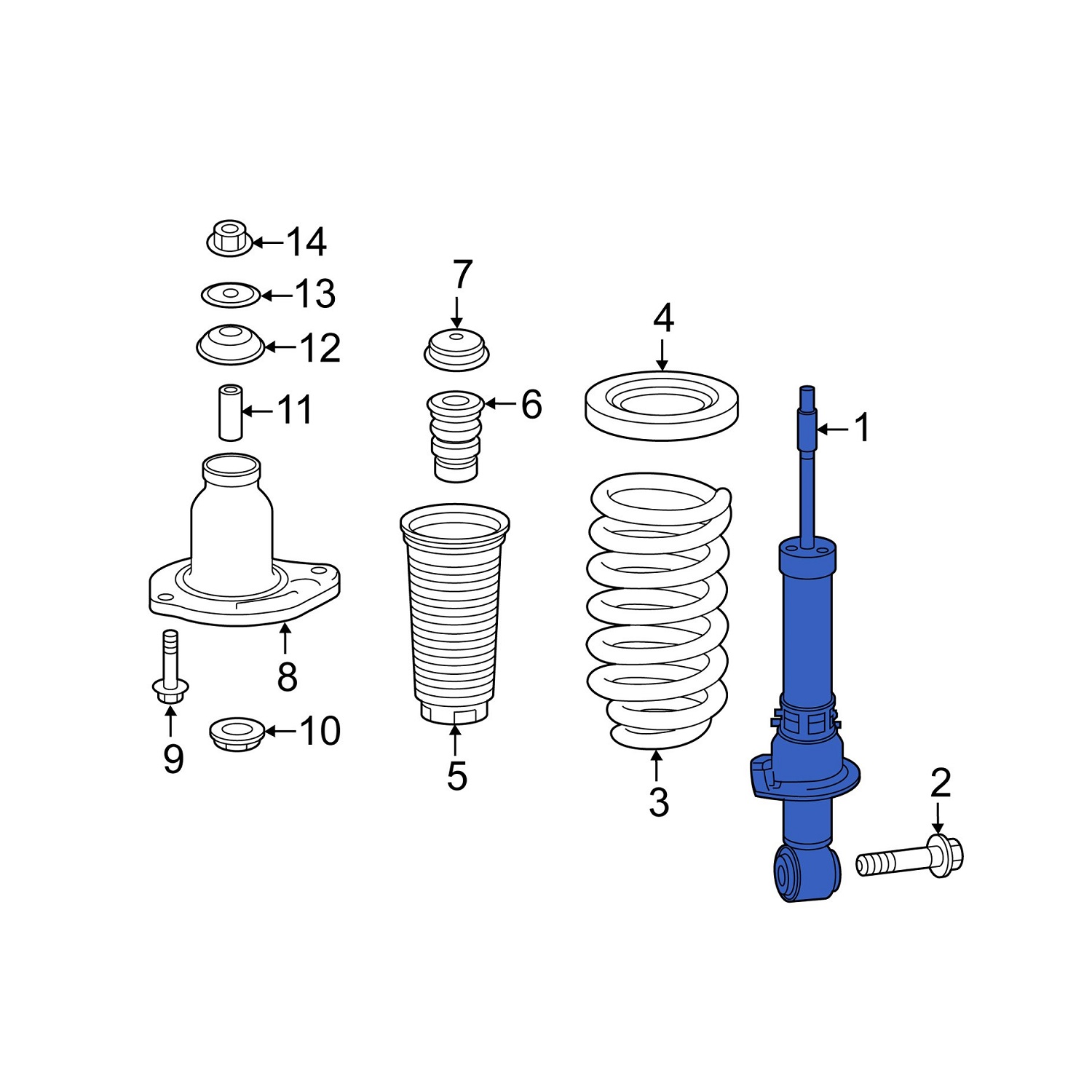 14
13
12
11
8
9
10
7
6
5
4
3
1
2