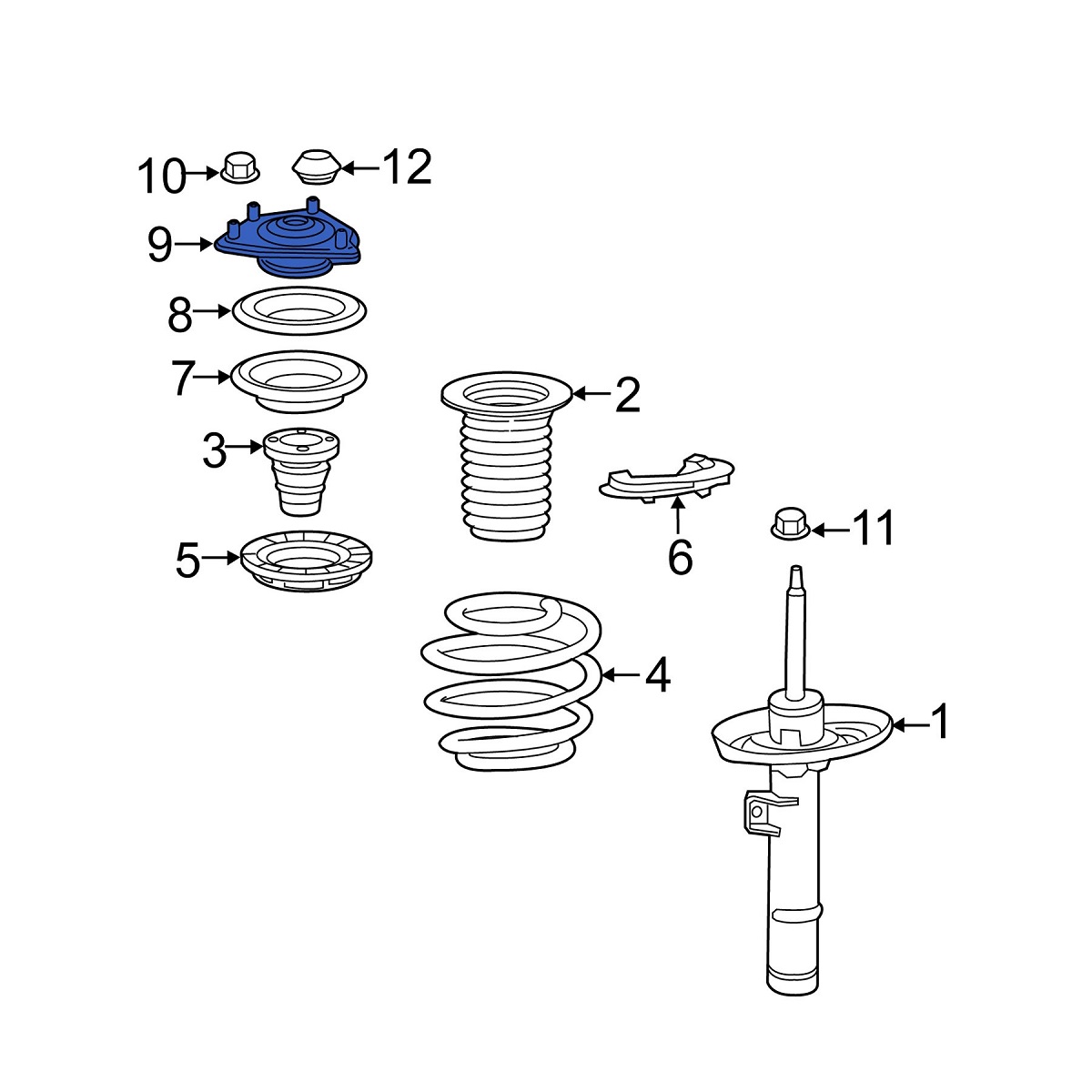 10
12
9
8
7
2
3
6
11
5
4
1