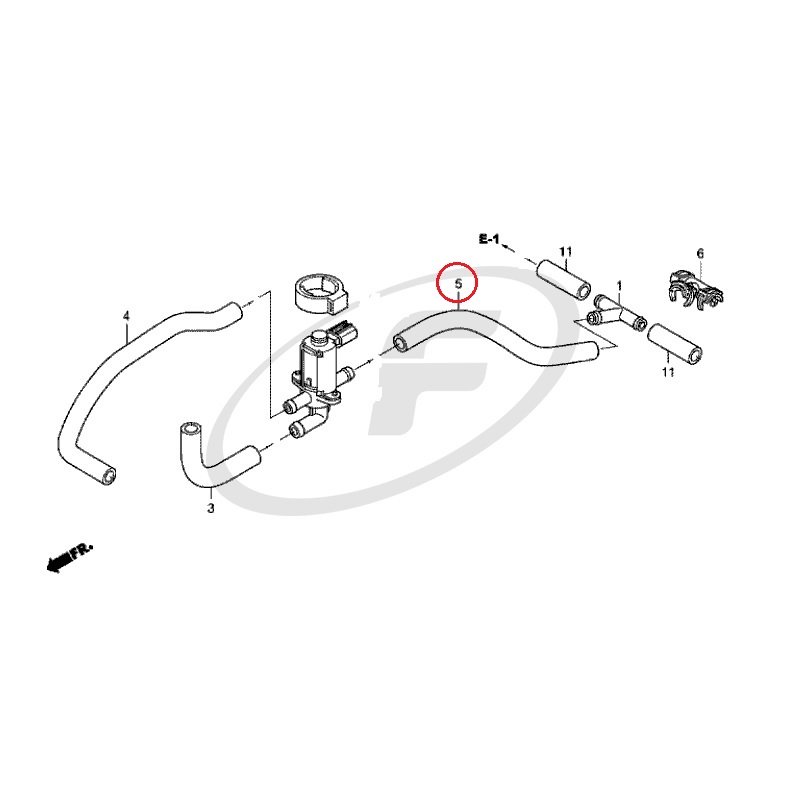 E-1
11
6
5
1
4
11
3
FR.