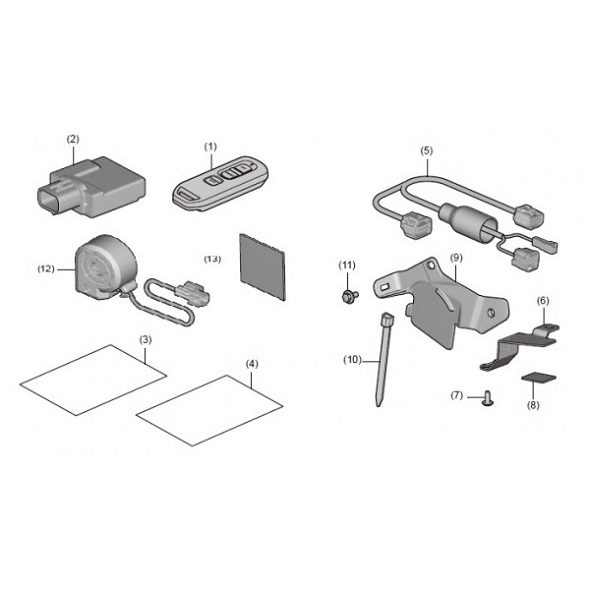 (2)
(1)
(5)
(12)
(13)
(11)
(9)
(6)
(3)
(4)
(10)
(7)
(8)