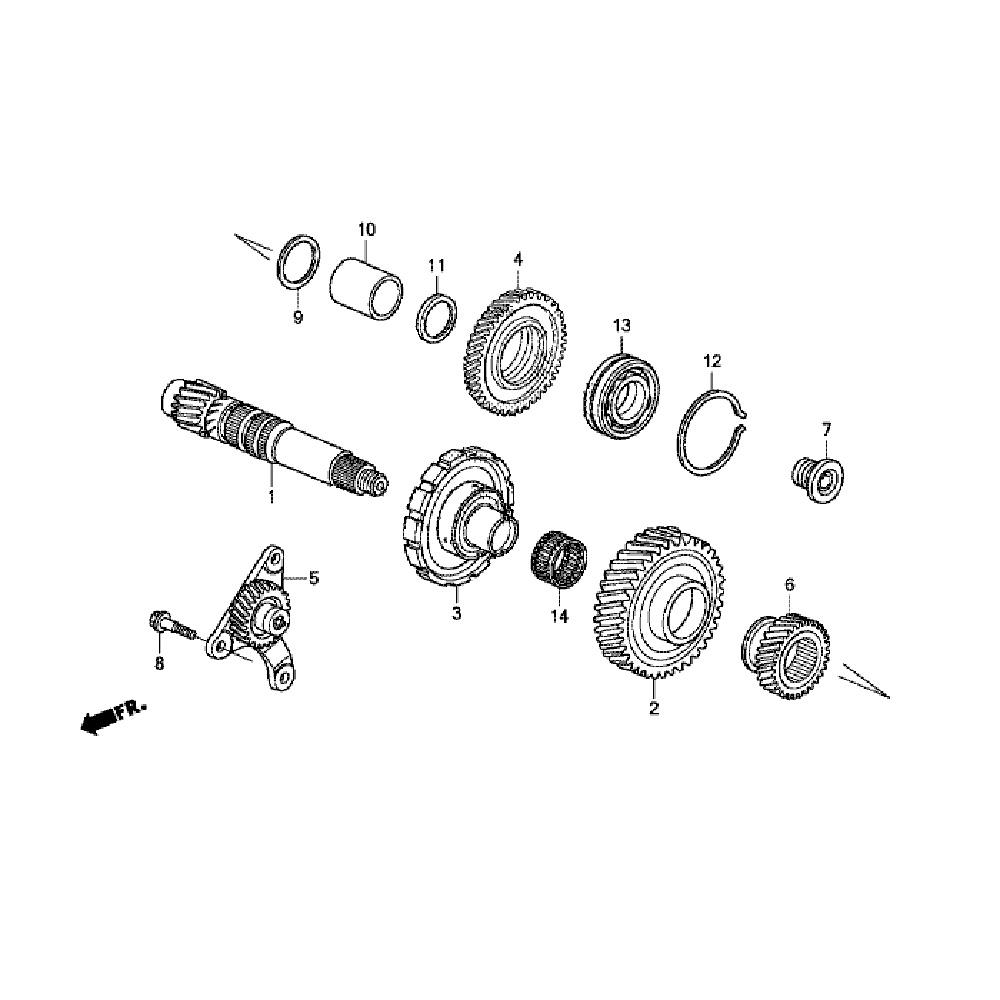 10
11
4
9
13
12
7
1
5
3
14
6
8
2
FR.