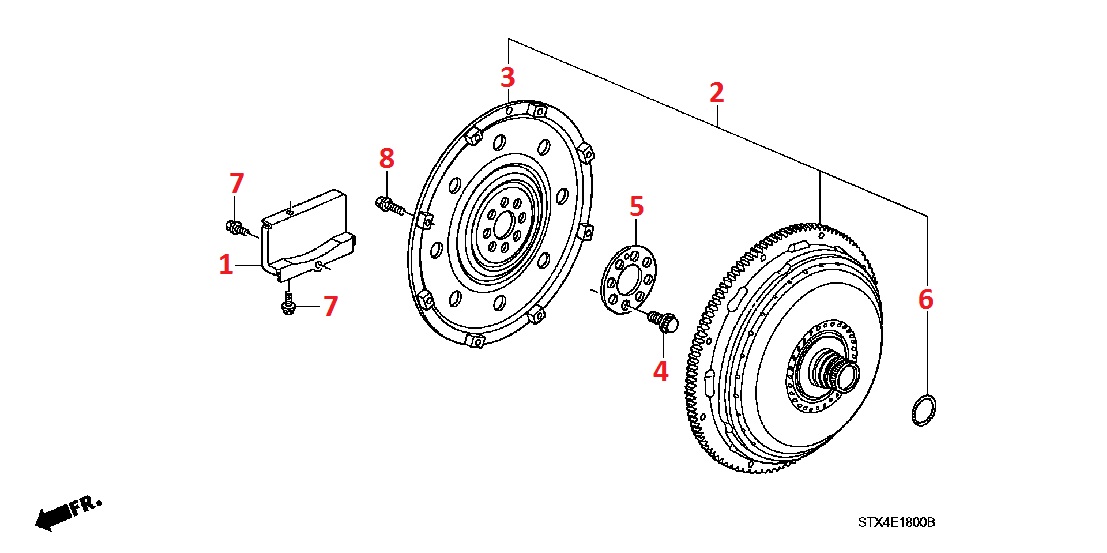 3
2
8
7
5
1
7
6
4
FR.
STX4E1800B