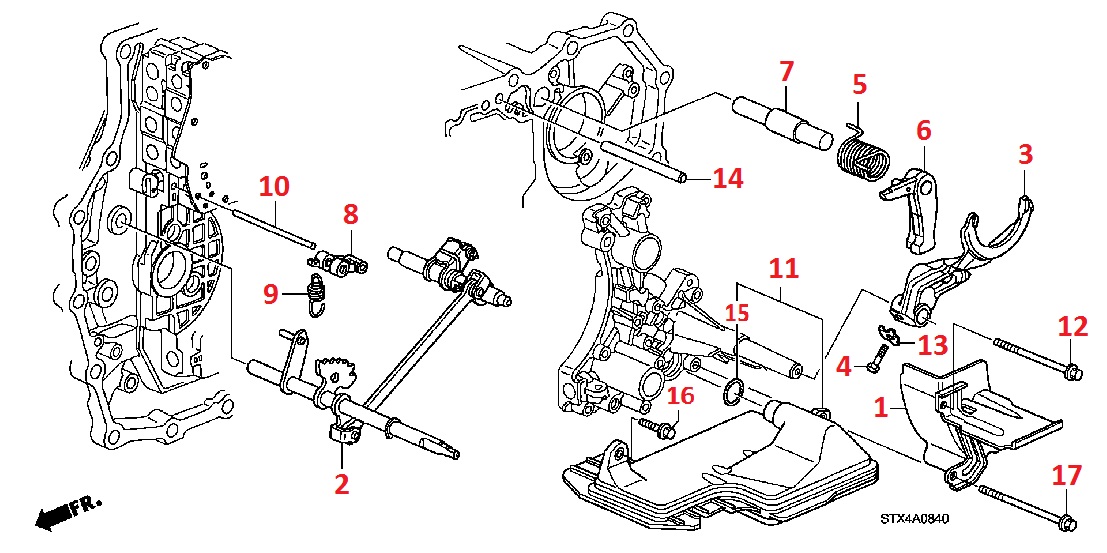 7
5
6
3
14
10
8
9
11
15
12
13
4
1
16
2
17
FR.
STX4A0840